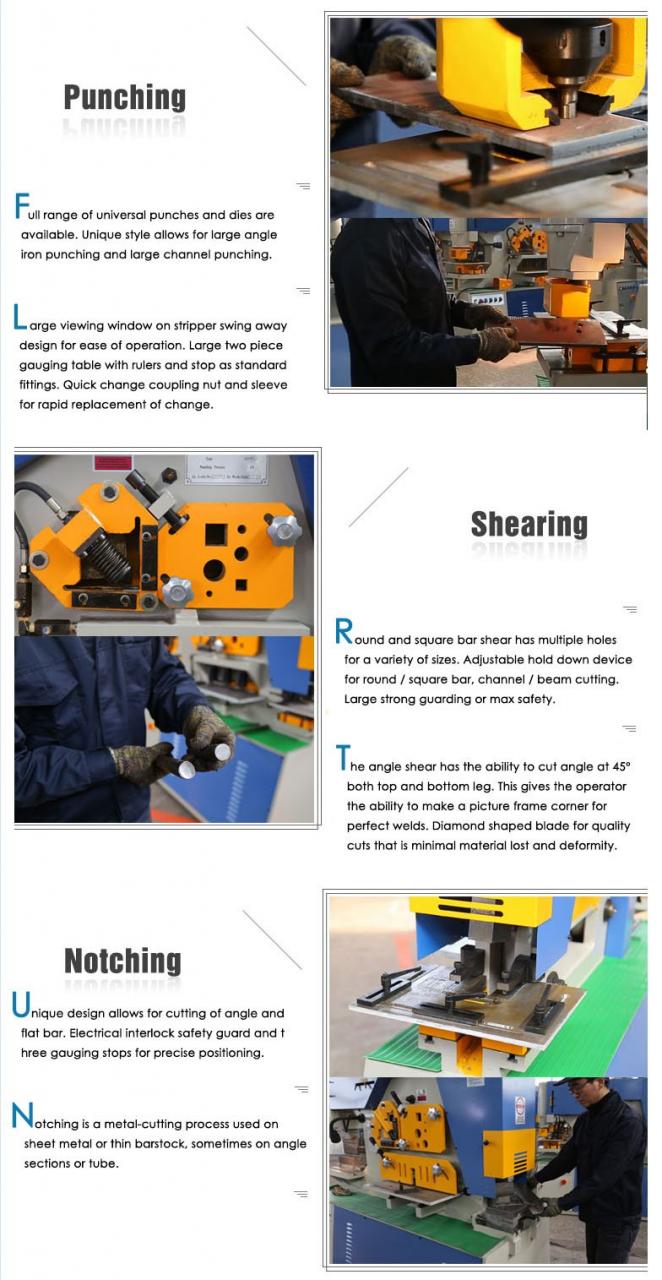 Punching

Full range of universal punches and dies are available. Unique style allows for large angle iron punching and large channel punching.

Large viewing window on stripper swing away design for ease of operation. Large two piece gauging table with rulers and stop as standard fittings. Quick change coupling nut and sleeve for rapid replacement of change.

Shearing

Round and square bar shear has multiple holes for a variety of sizes. Adjustable hold down device for round / square bar, channel / beam cutting. Large strong guarding or max safety.

The angle shear has the ability to cut angle at 45° both top and bottom leg. This gives the operator the ability to make a picture frame corner for perfect welds. Diamond shaped blade for quality cuts that is minimal material lost and deformity.

Notching

Unique design allows for cutting of angle and flat bar. Electrical interlock safety guard and t hree gauging stops for precise positioning.

Notching is a metal-cutting process used on sheet metal or thin barstock, sometimes on angle sections or tube.